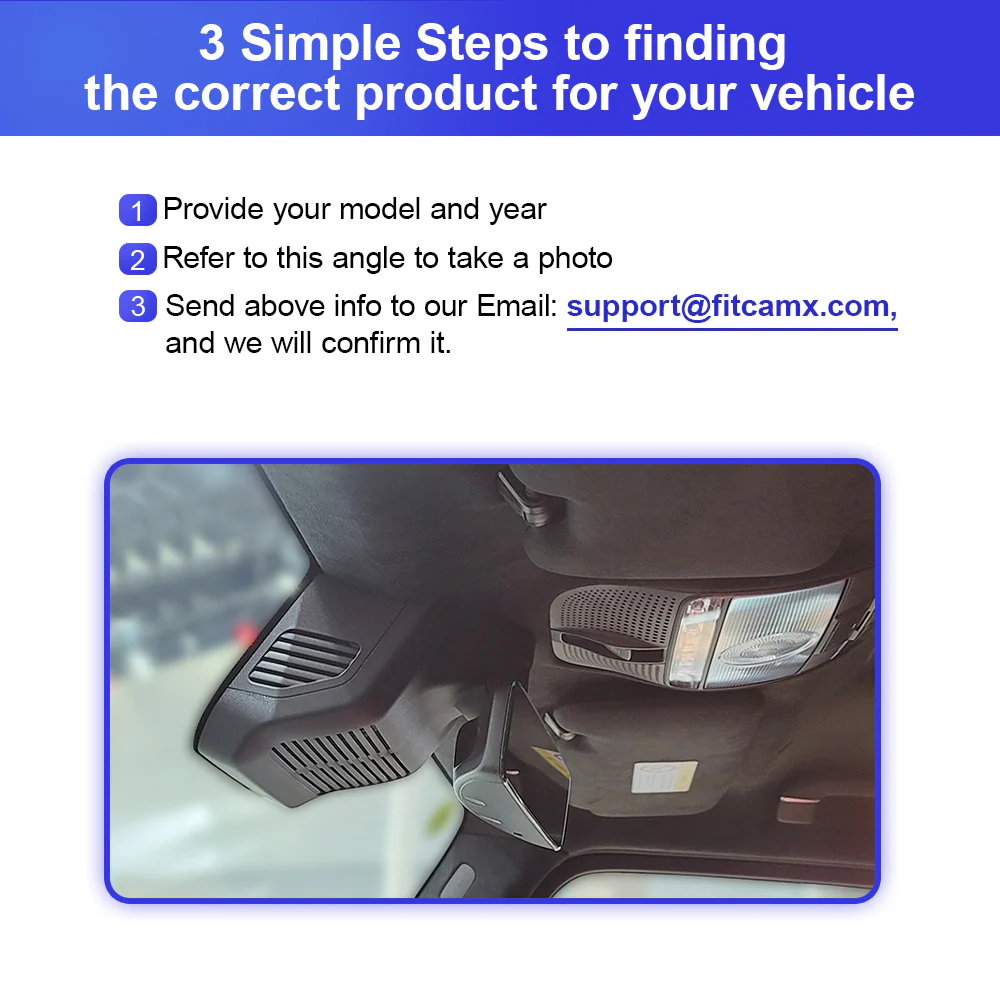 3 Simple Steps to finding the correct product for your vehicle

1 Provide your model and year

2 Refer to this angle to take a photo

3 Send above info to our Email: support@fitcamx.com, and we will confirm it.