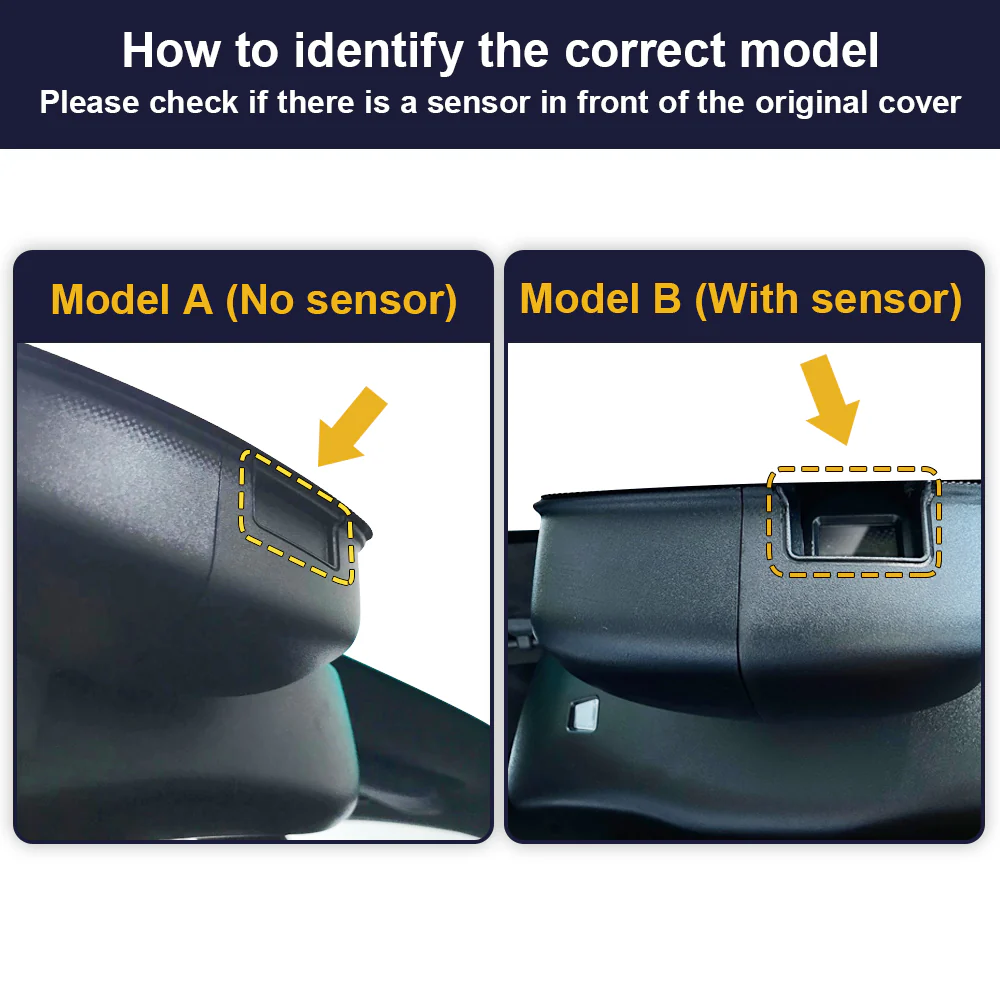 How to identify the correct model
Please check if there is a sensor in front of the original cover

Model A (No sensor)

Model B (With sensor)