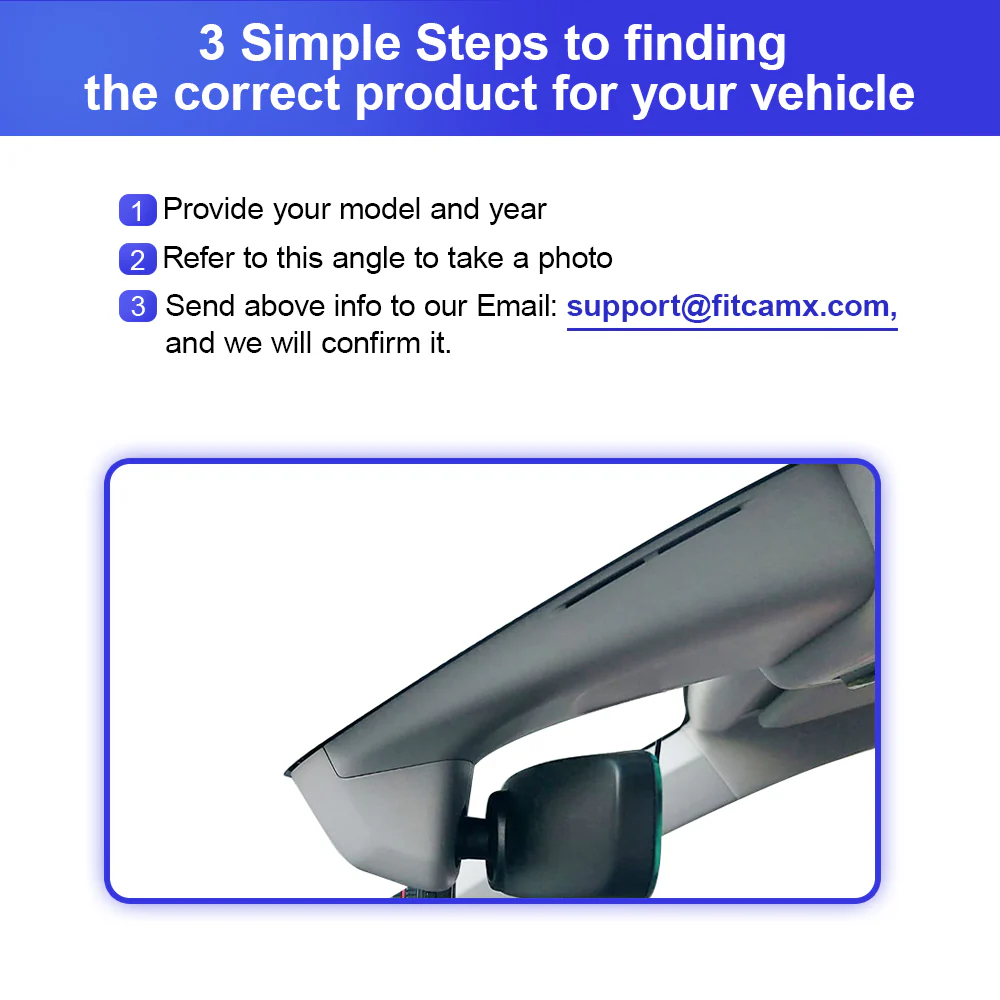 3 Simple Steps to finding the correct product for your vehicle

1 Provide your model and year

2 Refer to this angle to take a photo

3 Send above info to our Email: support@fitcamx.com, and we will confirm it.