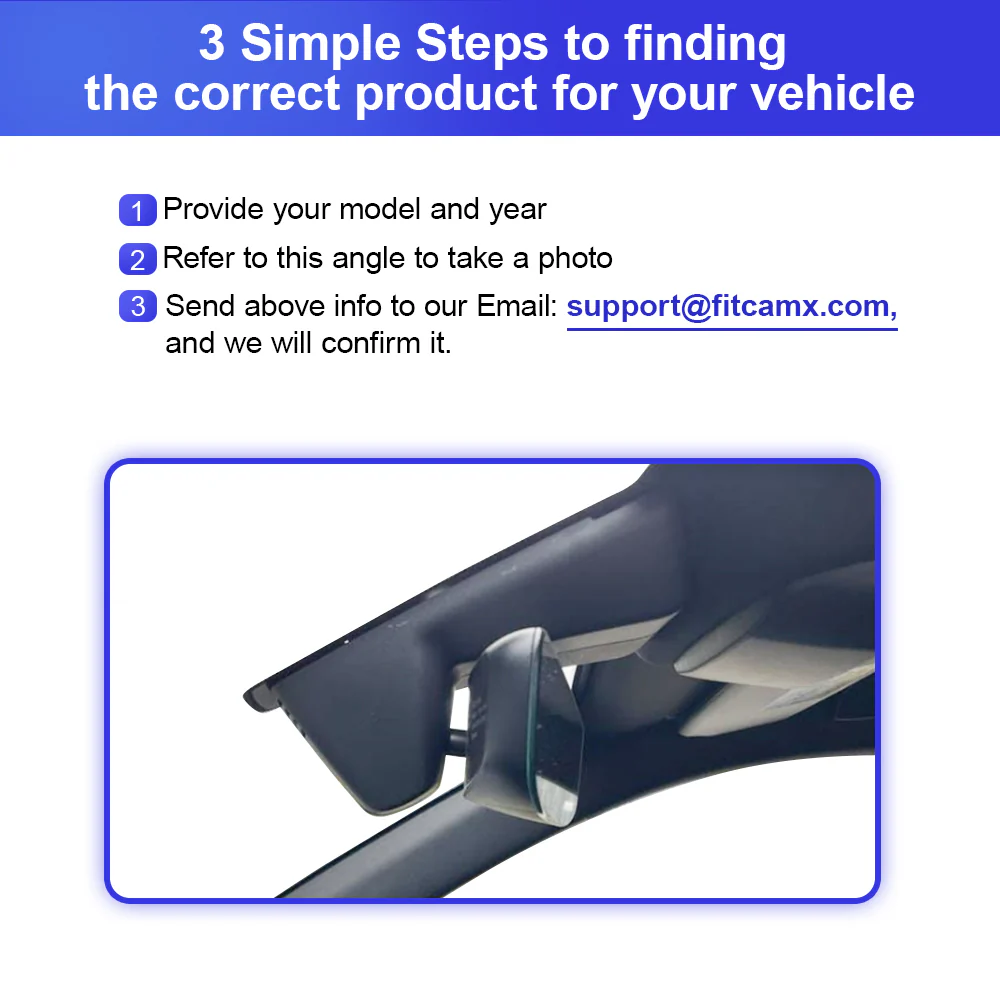 3 Simple Steps to finding the correct product for your vehicle

1 Provide your model and year

2 Refer to this angle to take a photo

3 Send above info to our Email: support@fitcamx.com, and we will confirm it.