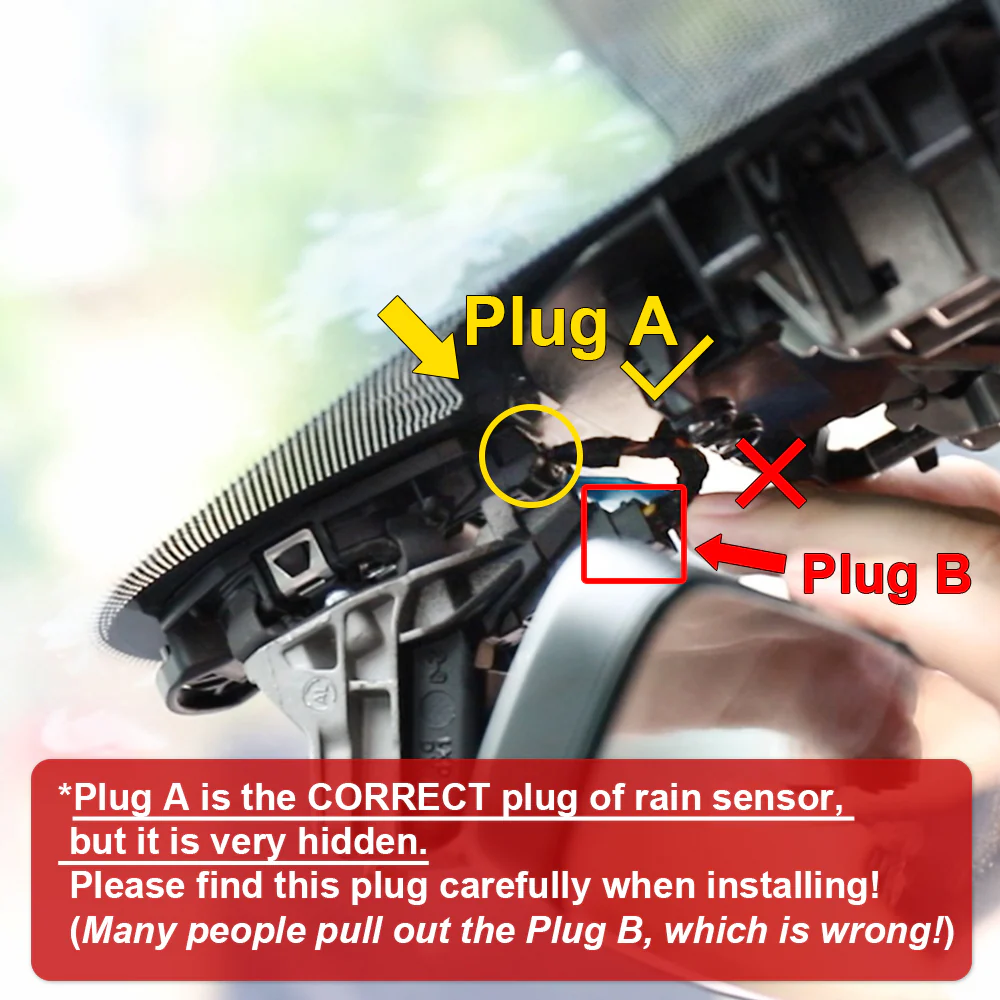 Plug A

Plug B

*Plug A is the CORRECT plug of rain sensor, but it is very hidden.
Please find this plug carefully when installing!
(Many people pull out the Plug B, which is wrong!)