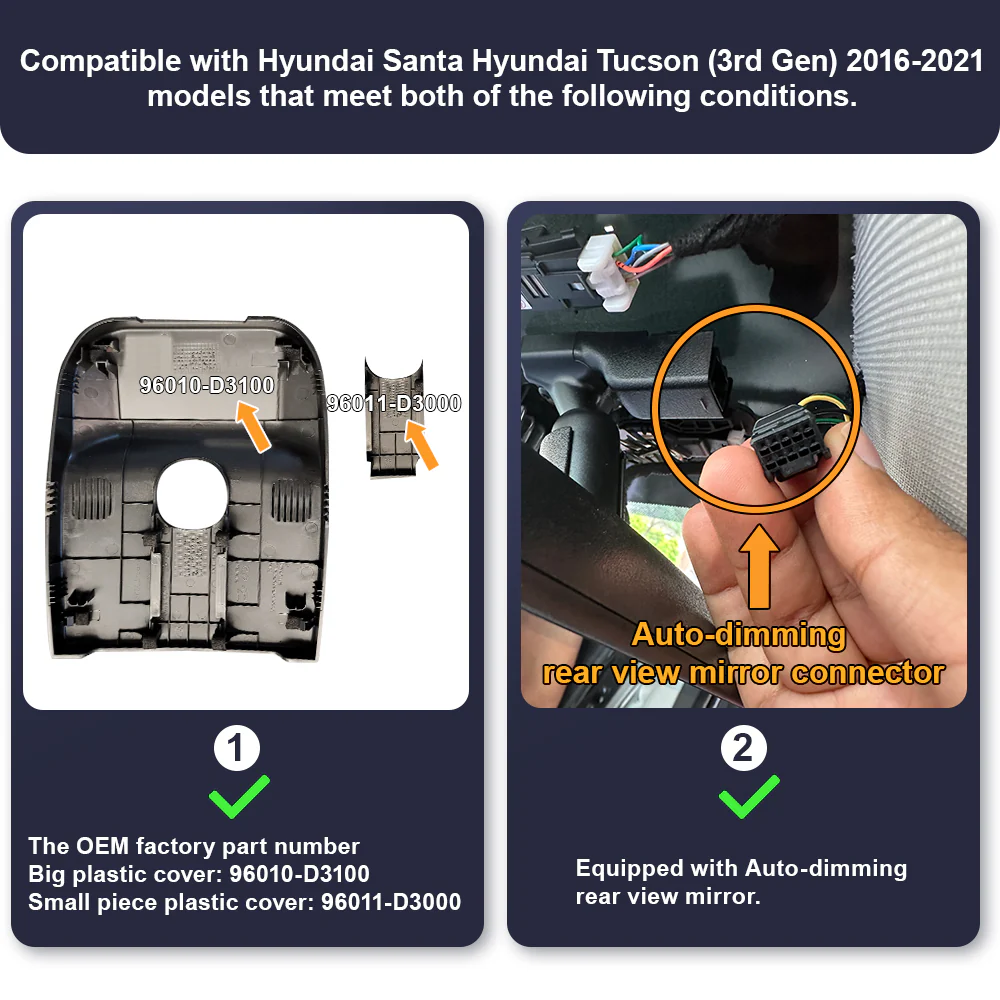 Compatible with Hyundai Santa Hyundai Tucson (3rd Gen) 2016-2021 models that meet both of the following conditions.

96010-D3100

96011-D3000

1

The OEM factory part number
Big plastic cover: 96010-D3100
Small piece plastic cover: 96011-D3000

Auto-dimming rear view mirror connector

2

Equipped with Auto-dimming rear view mirror.