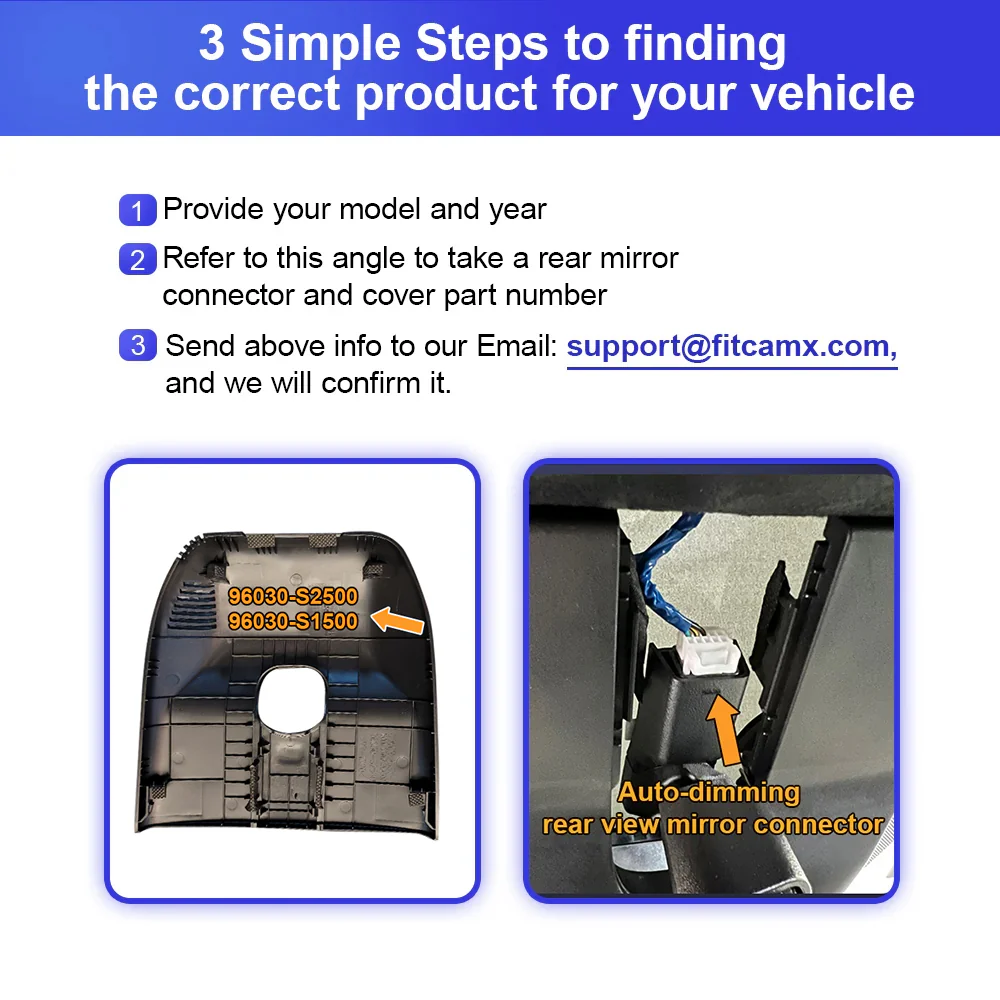 3 Simple Steps to finding the correct product for your vehicle

1 Provide your model and year

2 Refer to this angle to take a rear mirror connector and cover part number

3 Send above info to our Email: support@fitcamx.com, and we will confirm it.

96030-S2500
96030-S1500

Auto-dimming rear view mirror connector