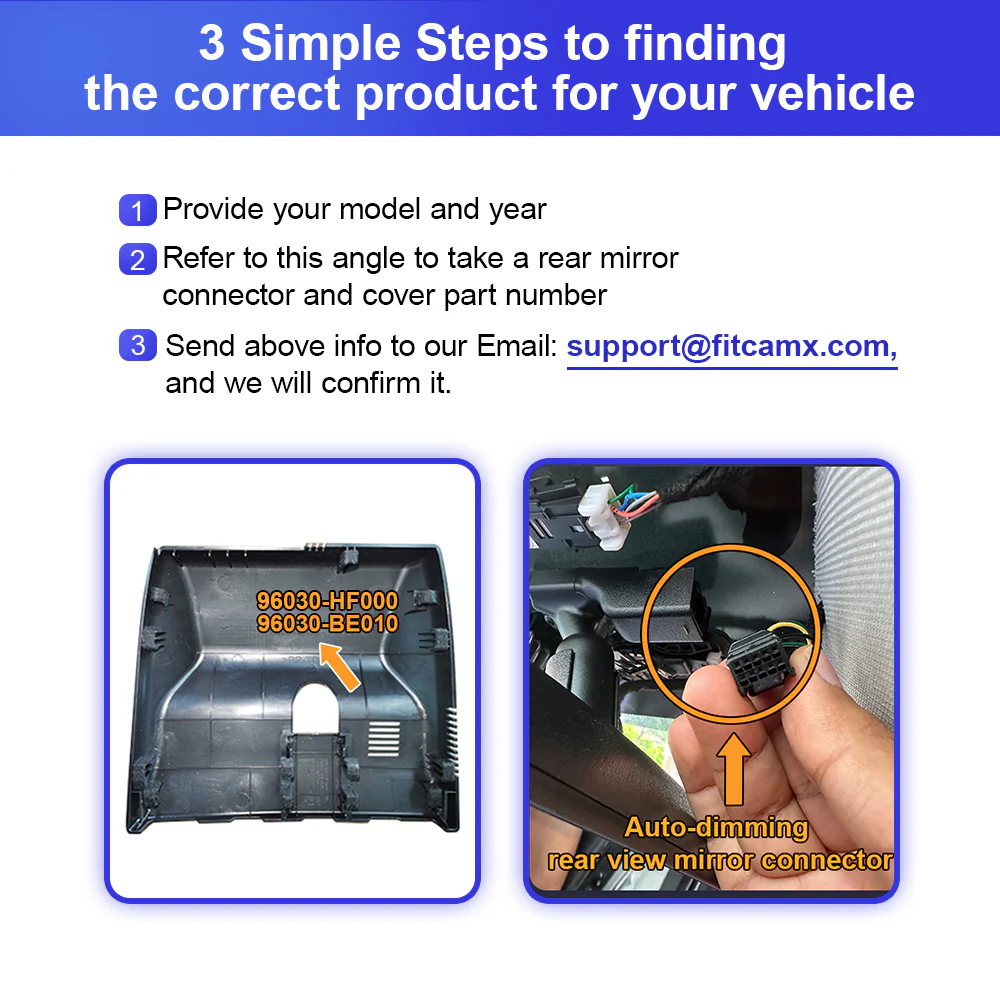 3 Simple Steps to finding the correct product for your vehicle

1 Provide your model and year

2 Refer to this angle to take a rear mirror connector and cover part number

3 Send above info to our Email: support@fitcamx.com, and we will confirm it.

96030-HF000
96030-BE010

Auto-dimming rear view mirror connector