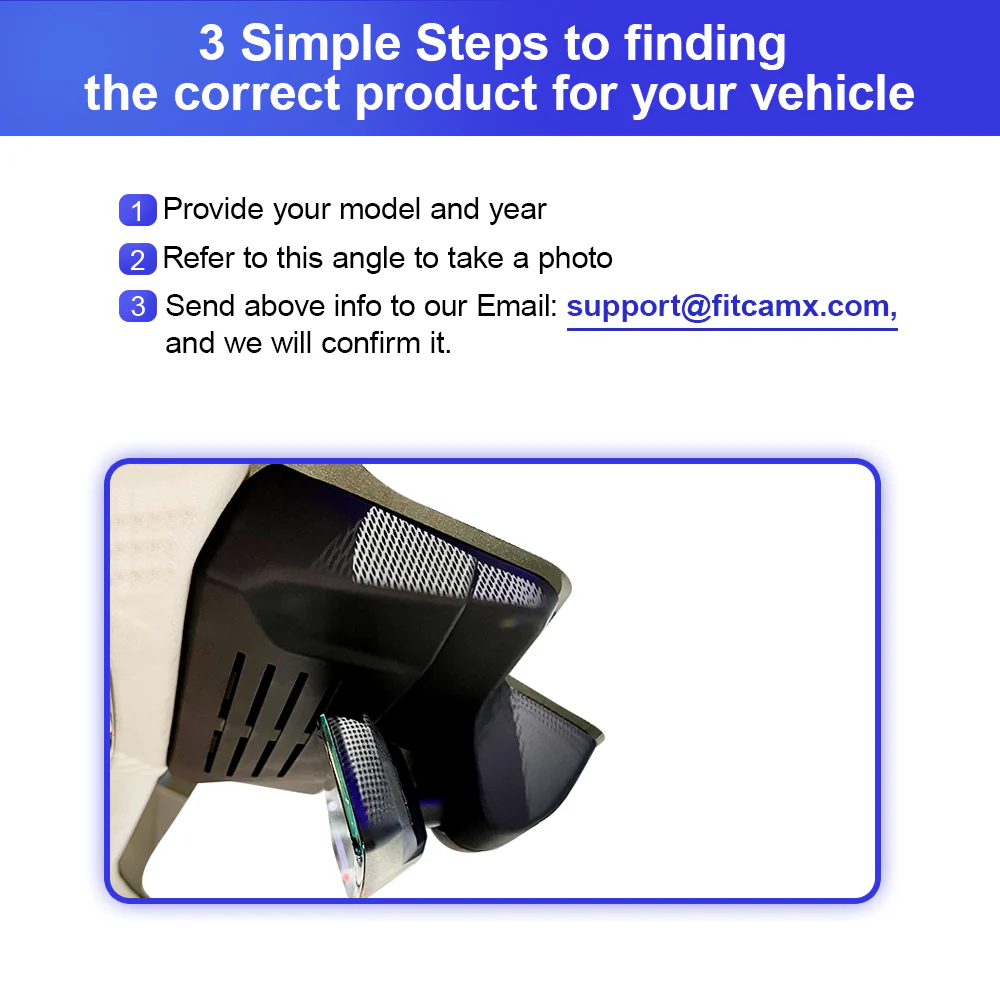 3 Simple Steps to finding the correct product for your vehicle

1 Provide your model and year

2 Refer to this angle to take a photo

3 Send above info to our Email: support@fitcamx.com, and we will confirm it.