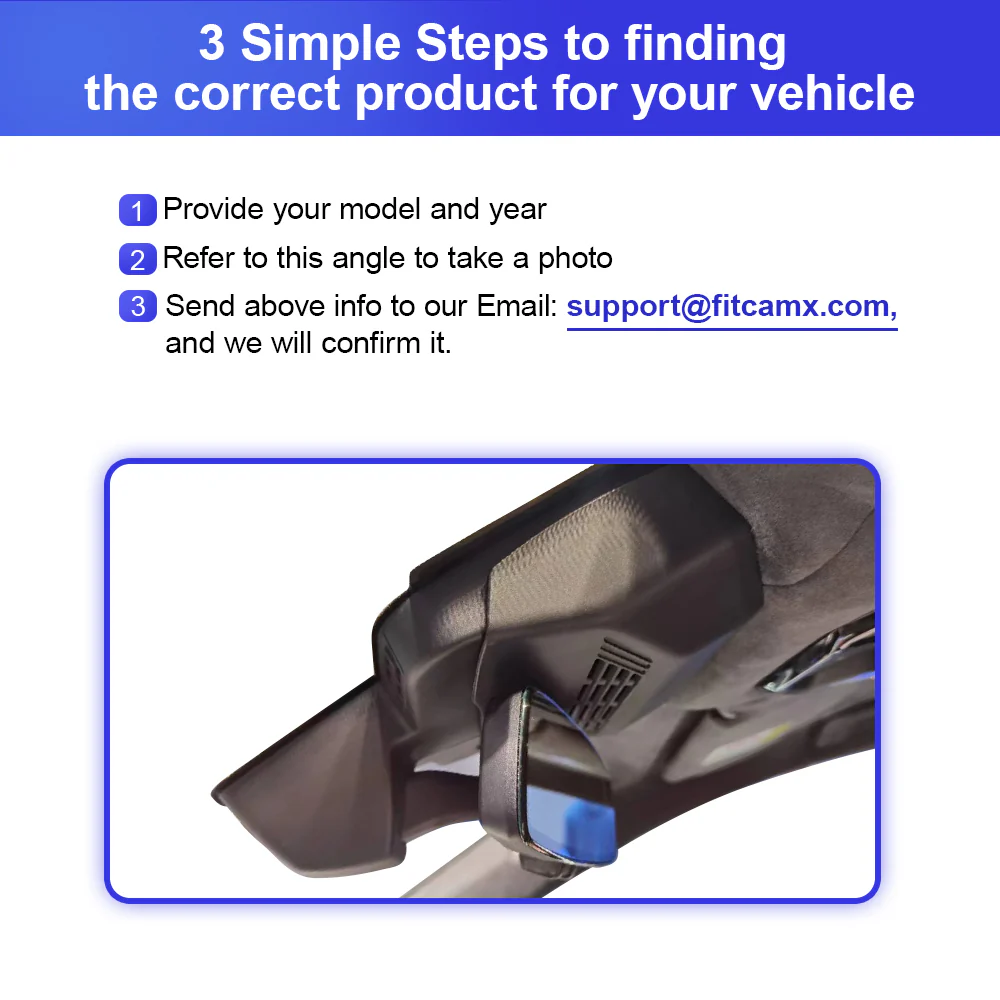 3 Simple Steps to finding the correct product for your vehicle

1 Provide your model and year

2 Refer to this angle to take a photo

3 Send above info to our Email: support@fitcamx.com, and we will confirm it.