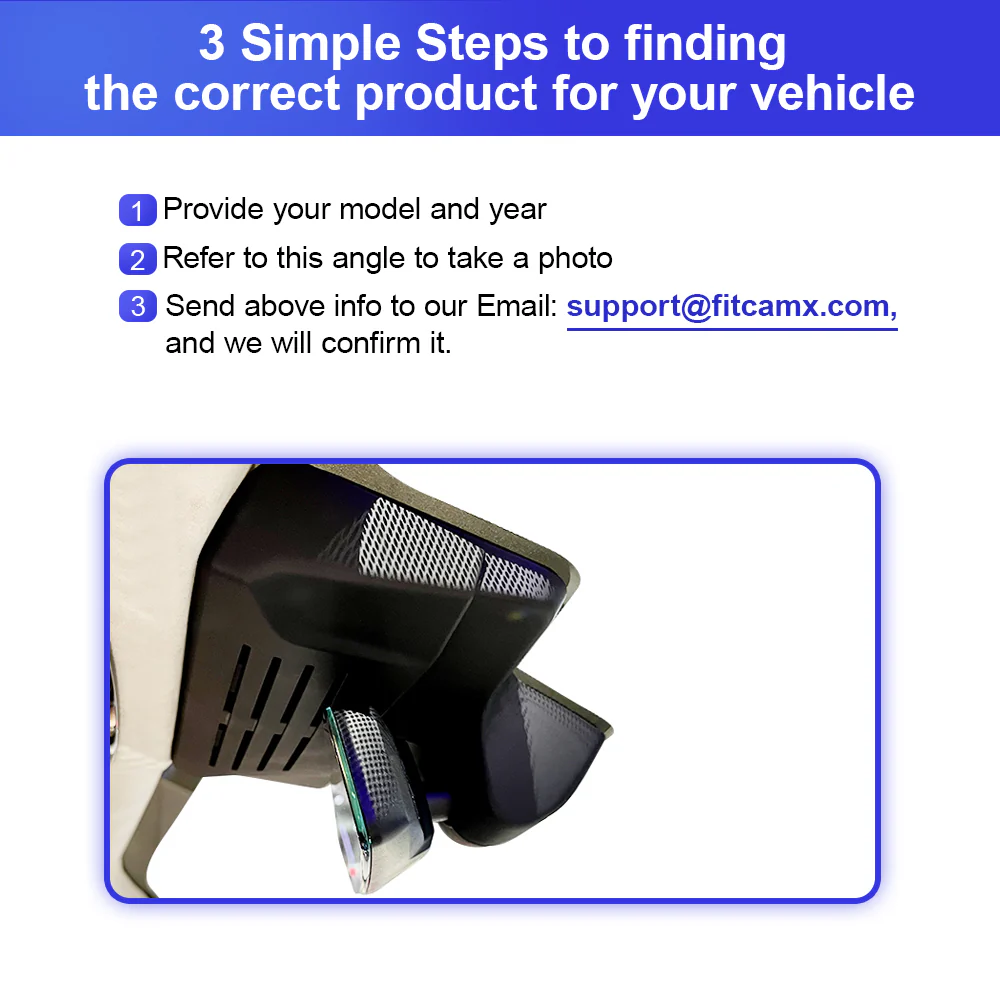 3 Simple Steps to finding the correct product for your vehicle

1 Provide your model and year

2 Refer to this angle to take a photo

3 Send above info to our Email: support@fitcamx.com, and we will confirm it.